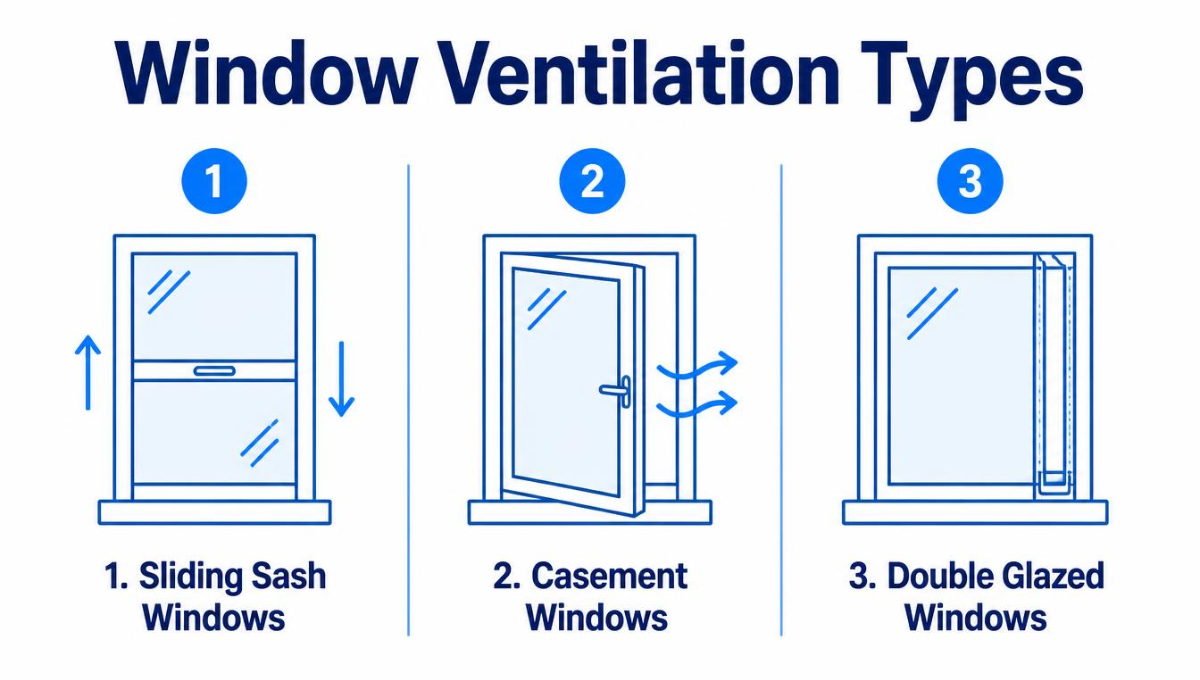 Window Ventilation Types

1

1. Sliding Sash Windows

2

2. Casement Windows

3

3. Double Glazed Windows